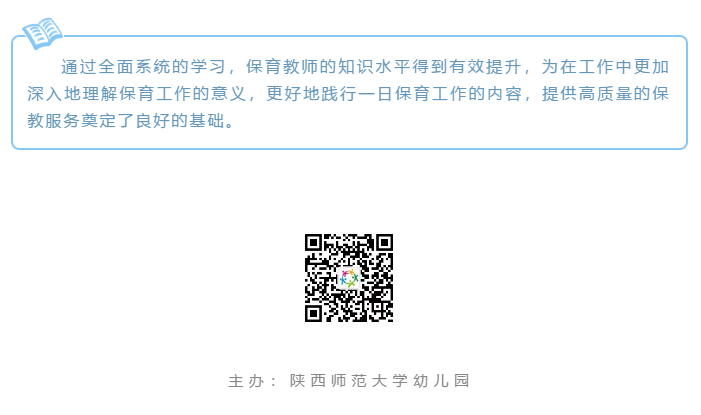 通过全面系统的学习，保育教师的知识水平得到有效提升，为在工作中更加深入地理解保育工作的意义，更好地践行一日保育工作的内容，提供高质量的保教服务奠定了良好的基础。

主办：陕西师范大学幼儿园